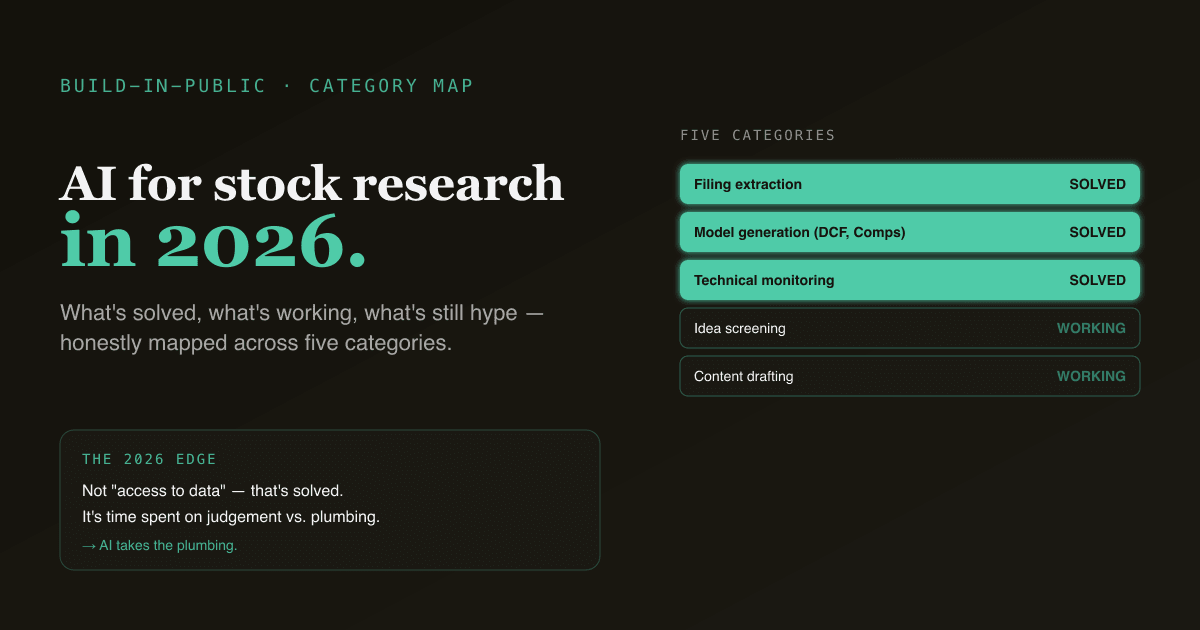 BUILD-IN-PUBLIC · CATEGORY MAP

AI for stock research
in 2026.

What's solved, what's working, what's still hype — honestly mapped across five categories.

THE 2026 EDGE

Not "access to data" — that's solved.
It's time spent on judgement vs. plumbing.

→ AI takes the plumbing.

FIVE CATEGORIES

Filing extraction SOLVED

Model generation (DCF, Comps) SOLVED

Technical monitoring SOLVED

Idea screening WORKING

Content drafting WORKING